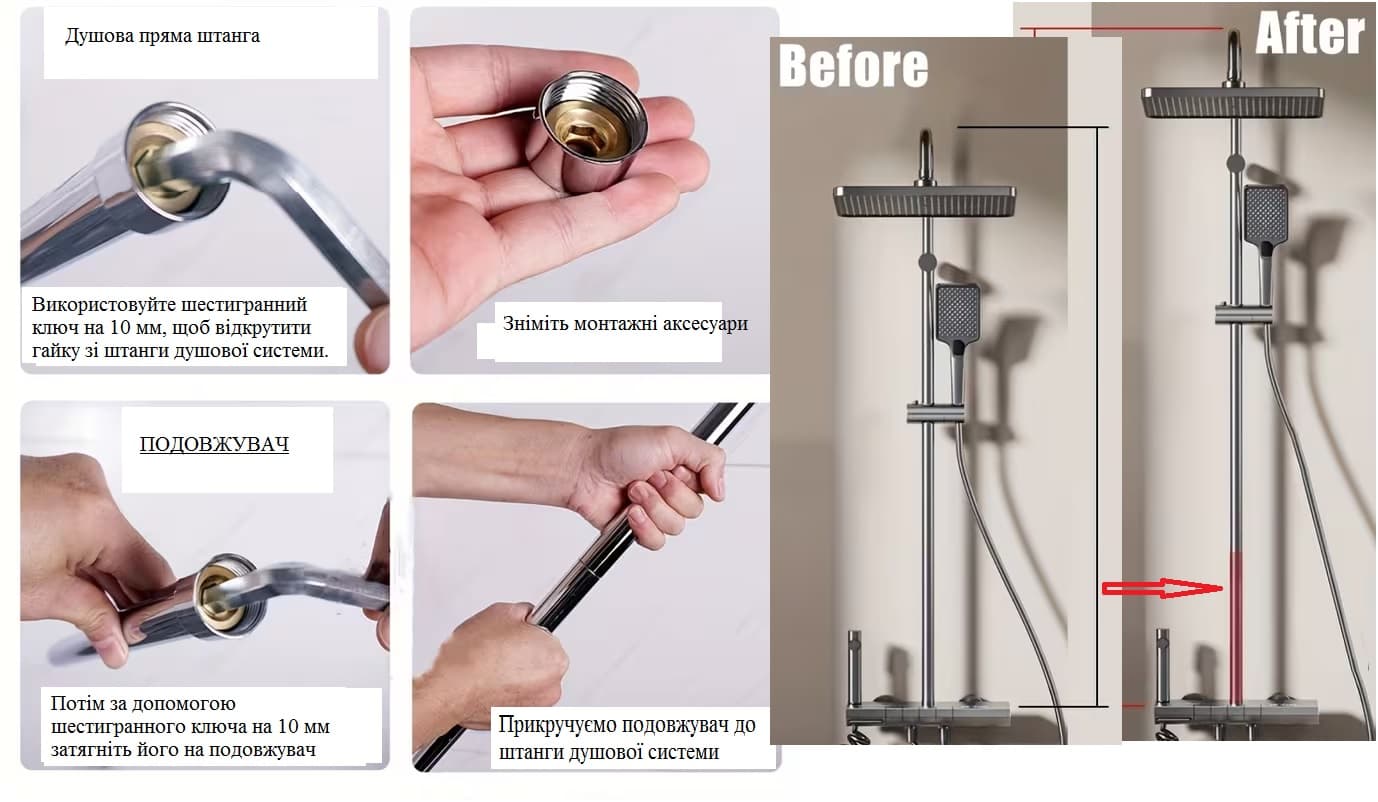 Душова пряма штанга

Використовуйте шестигранний ключ на 10 мм, щоб відкрутити гайку зі штанги душової системи.

Зніміть монтажні аксесуари

ПОДОВЖУВАЧ

Потім за допомогою шестигранного ключа на 10 мм затягніть його на подовжувач

Прикручуємо подовжувач до штанги душової системи

Before

After